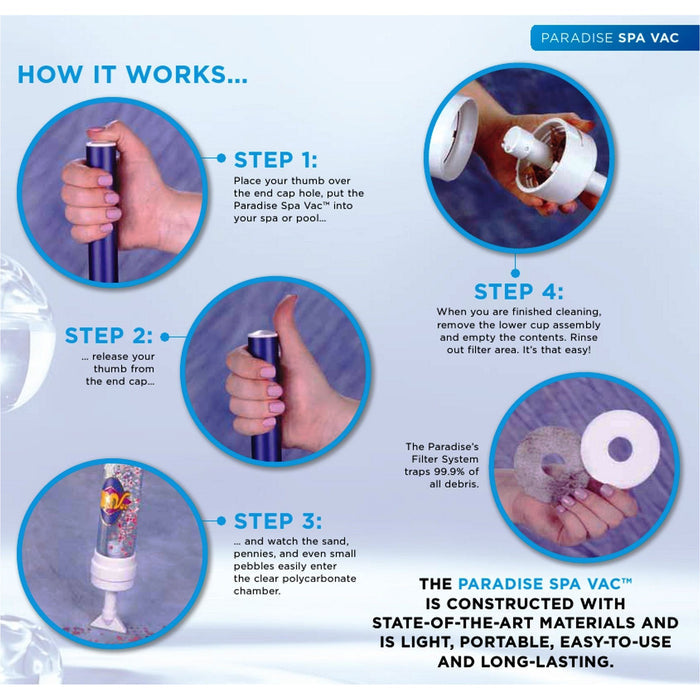 PARADISE SPA VAC

HOW IT WORKS...

STEP 1:
Place your thumb over the end cap hole, put the Paradise Spa Vac™ into your spa or pool...

STEP 2:
... release your thumb from the end cap...

STEP 3:
... and watch the sand, pennies, and even small pebbles easily enter the clear polycarbonate chamber.

STEP 4:
When you are finished cleaning, remove the lower cup assembly and empty the contents. Rinse out filter area. It's that easy!

The Paradise's Filter System traps 99.9% of all debris.

THE PARADISE SPA VAC™ IS CONSTRUCTED WITH STATE-OF-THE-ART MATERIALS AND IS LIGHT, PORTABLE, EASY-TO-USE AND LONG-LASTING.