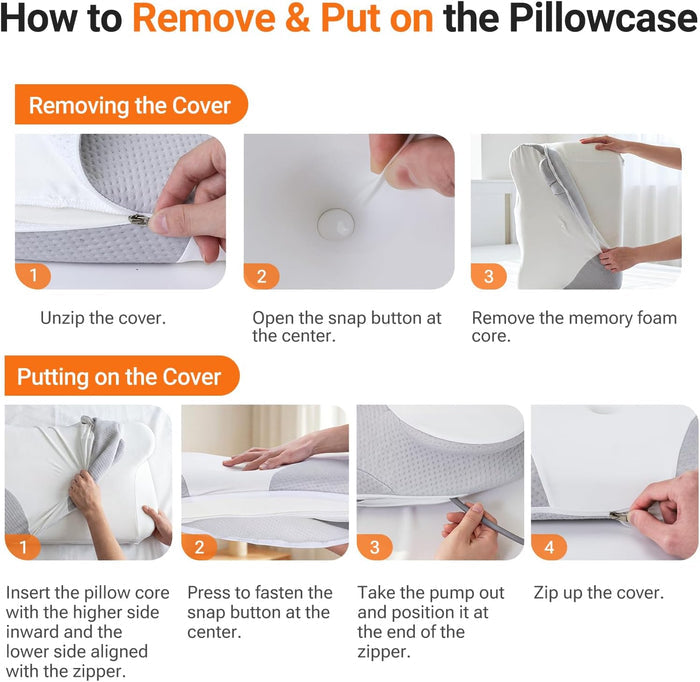 How to Remove & Put on the Pillowcase

Removing the Cover

1

Unzip the cover.

2

Open the snap button at the center.

3

Remove the memory foam core.

Putting on the Cover

1

Insert the pillow core with the higher side inward and the lower side aligned with the zipper.

2

Press to fasten the snap button at the center.

3

Take the pump out and position it at the end of the zipper.

4

Zip up the cover.